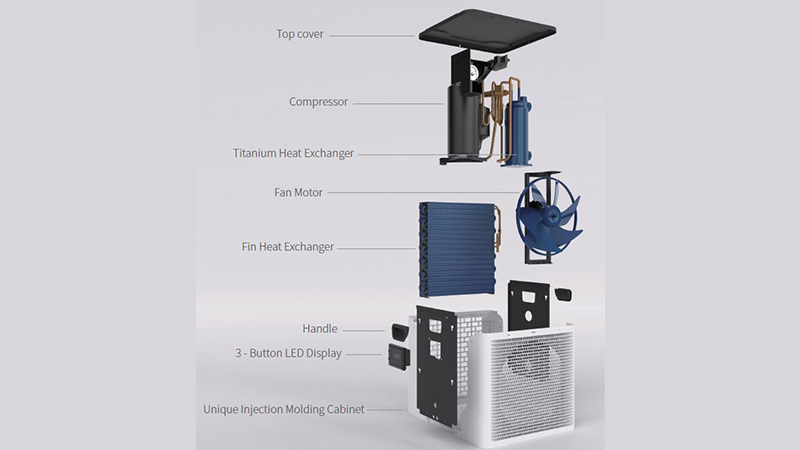 Top cover
Compressor
Titanium Heat Exchanger
Fan Motor
Fin Heat Exchanger
Handle
3 - Button LED Display
Unique Injection Molding Cabinet