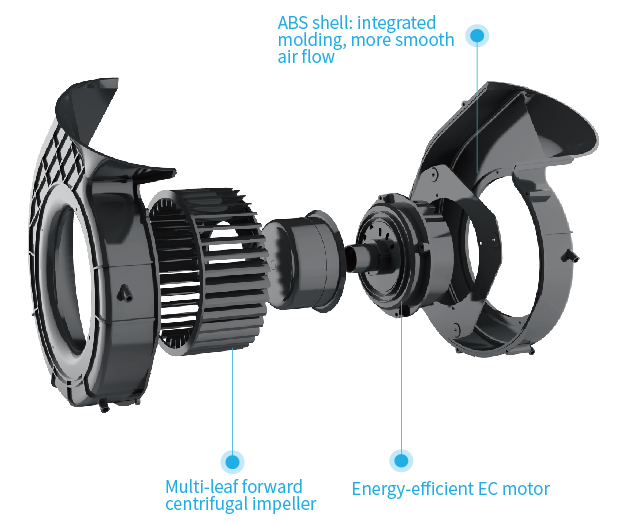 ABS shell: integrated molding, more smooth air flow

Multi-leaf forward centrifugal impeller

Energy-efficient EC motor